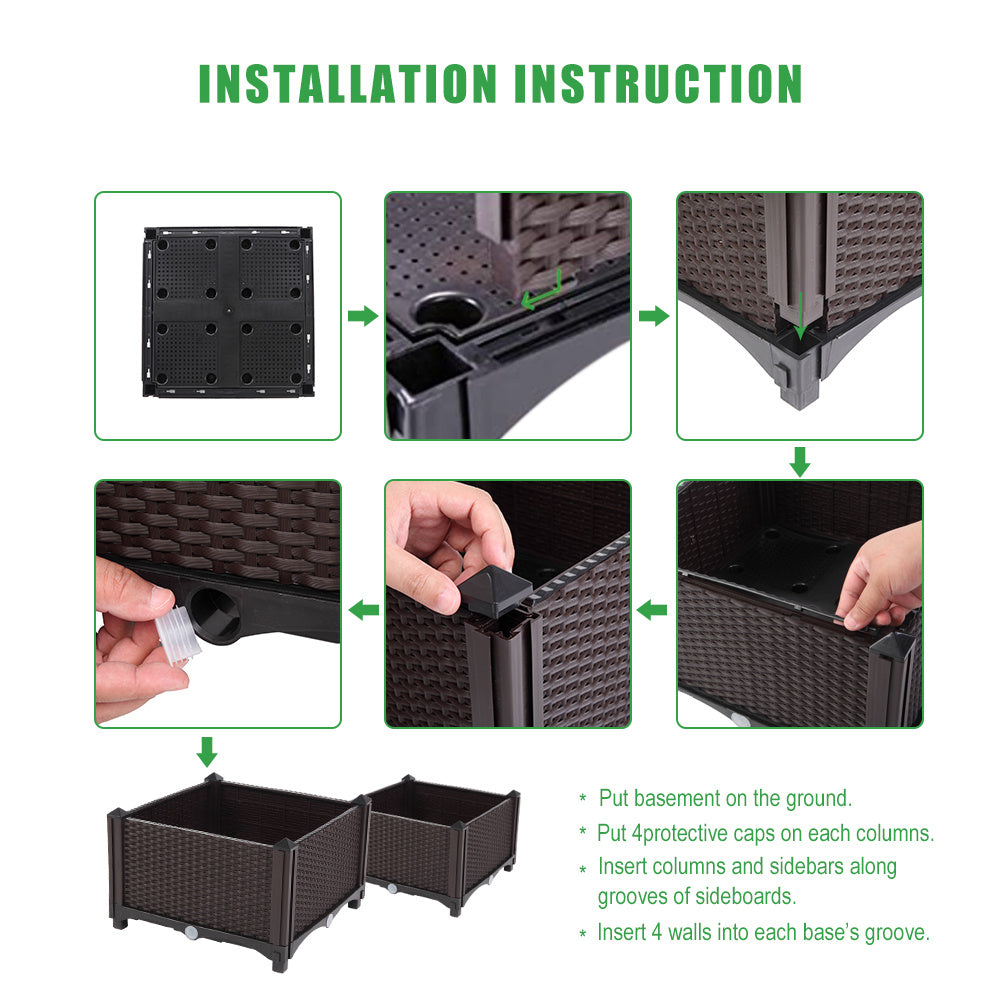 INSTALLATION INSTRUCTION

* Put basement on the ground.

* Put 4protective caps on each columns.

* Insert columns and sidebars along grooves of sideboards.

* Insert 4 walls into each base's groove.