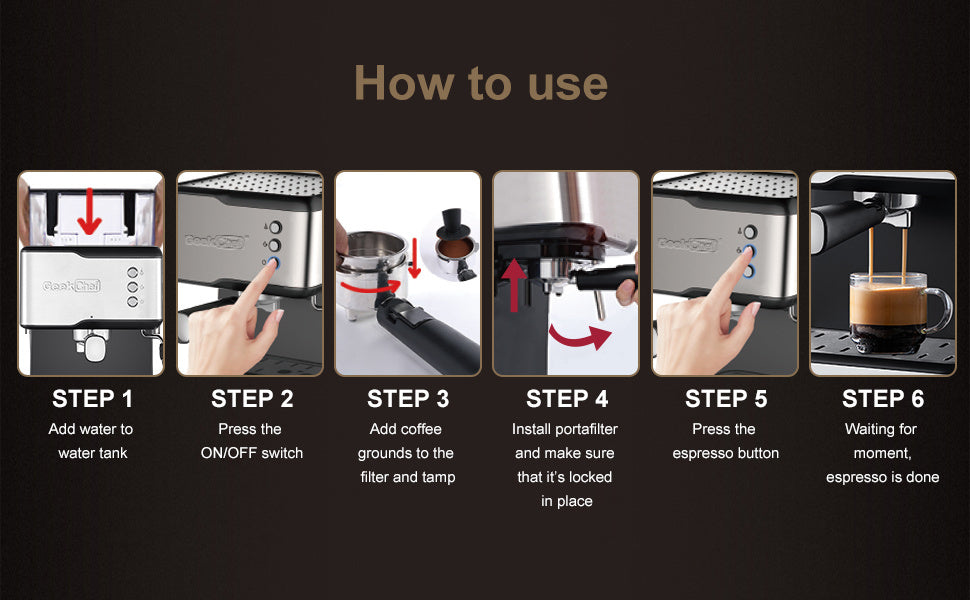 How to use

Geek Chef

Geek Chef

Geek Chef

STEP 1
Add water to water tank

STEP 2
Press the ON/OFF switch

STEP 3
Add coffee grounds to the filter and tamp

STEP 4
Install portafilter and make sure that it's locked in place

STEP 5
Press the espresso button

STEP 6
Waiting for moment, espresso is done